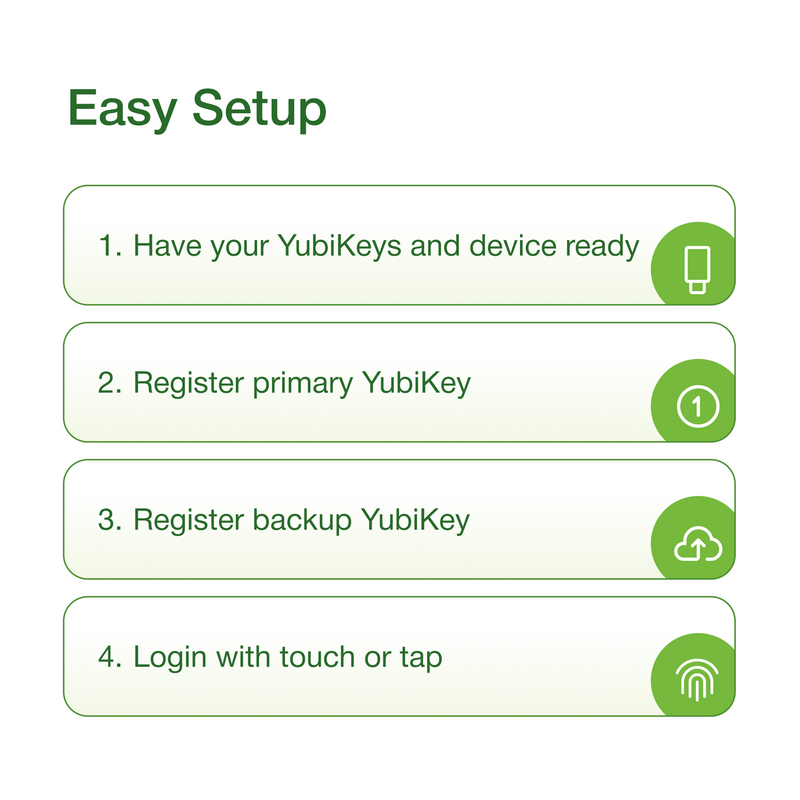 Easy Setup

1. Have your YubiKeys and device ready

2. Register primary YubiKey

1

3. Register backup YubiKey

4. Login with touch or tap