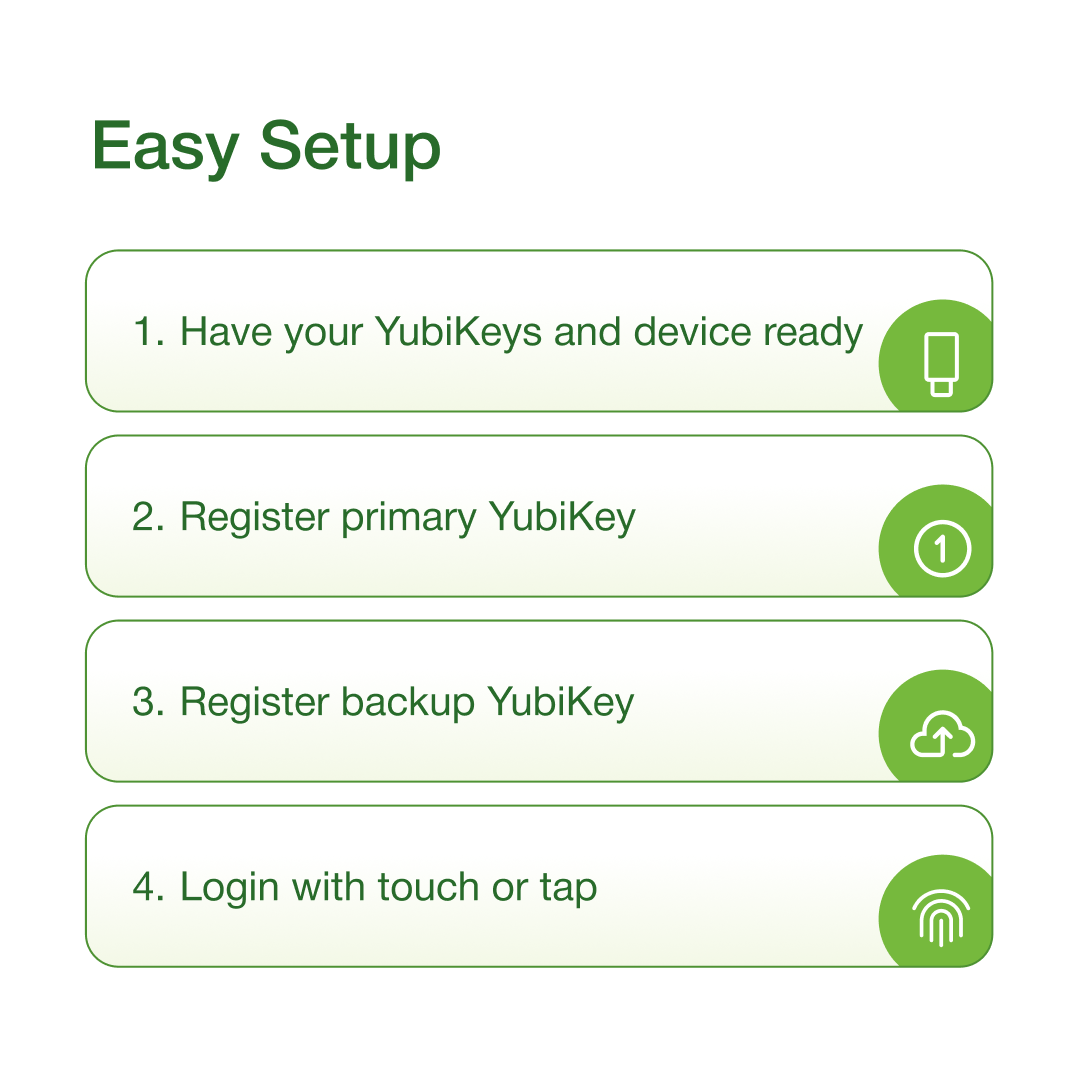 Easy Setup

1. Have your YubiKeys and device ready

2. Register primary YubiKey

1

3. Register backup YubiKey

4. Login with touch or tap